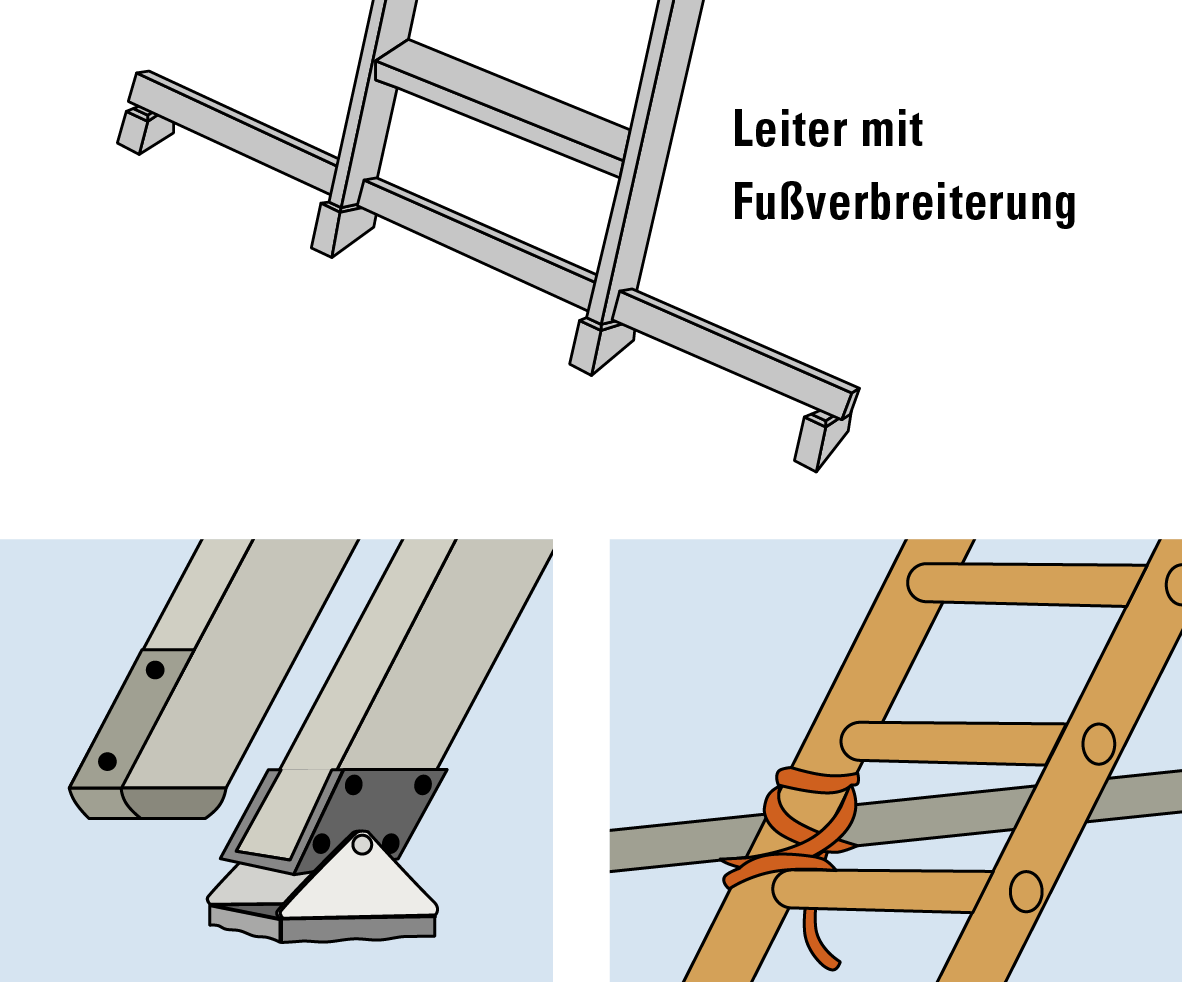 Leiter mit Fußverbreiterung